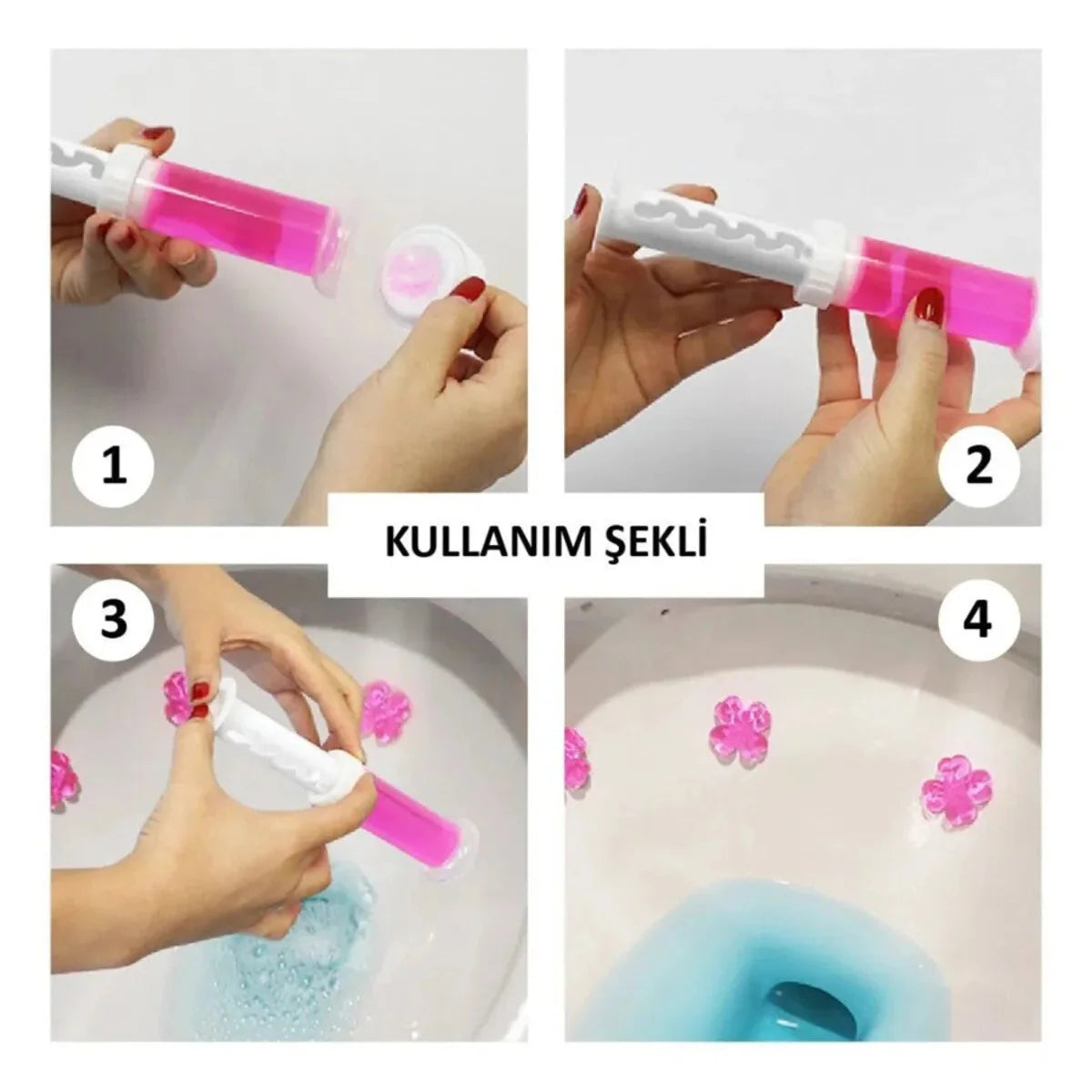 1

2

KULLANIM ŞEKLİ

3

4